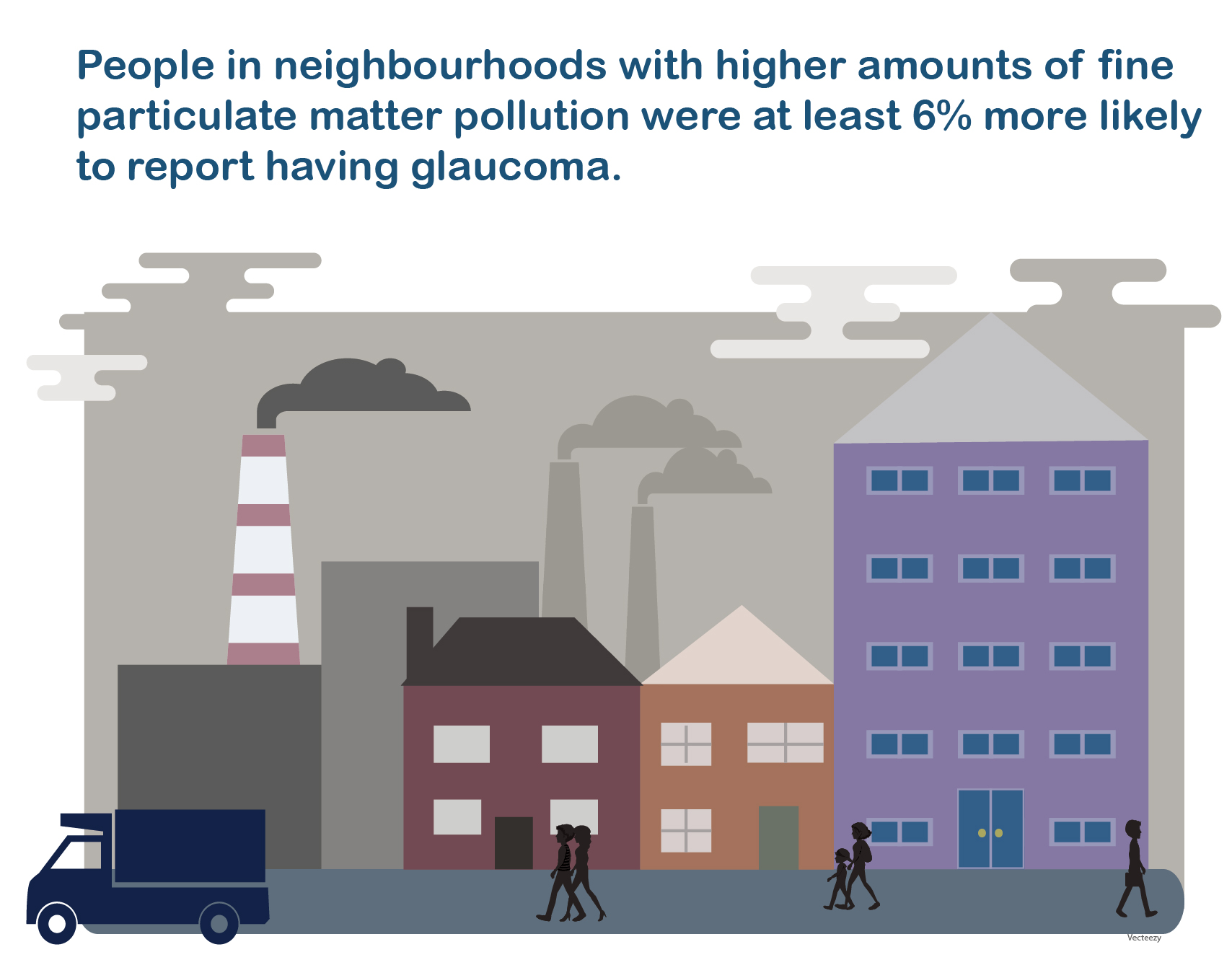 People in neighbourhoods with higher amounts of fine particulate matter pollution were at least 6% more likely to report having glaucoma.

Vecteezy